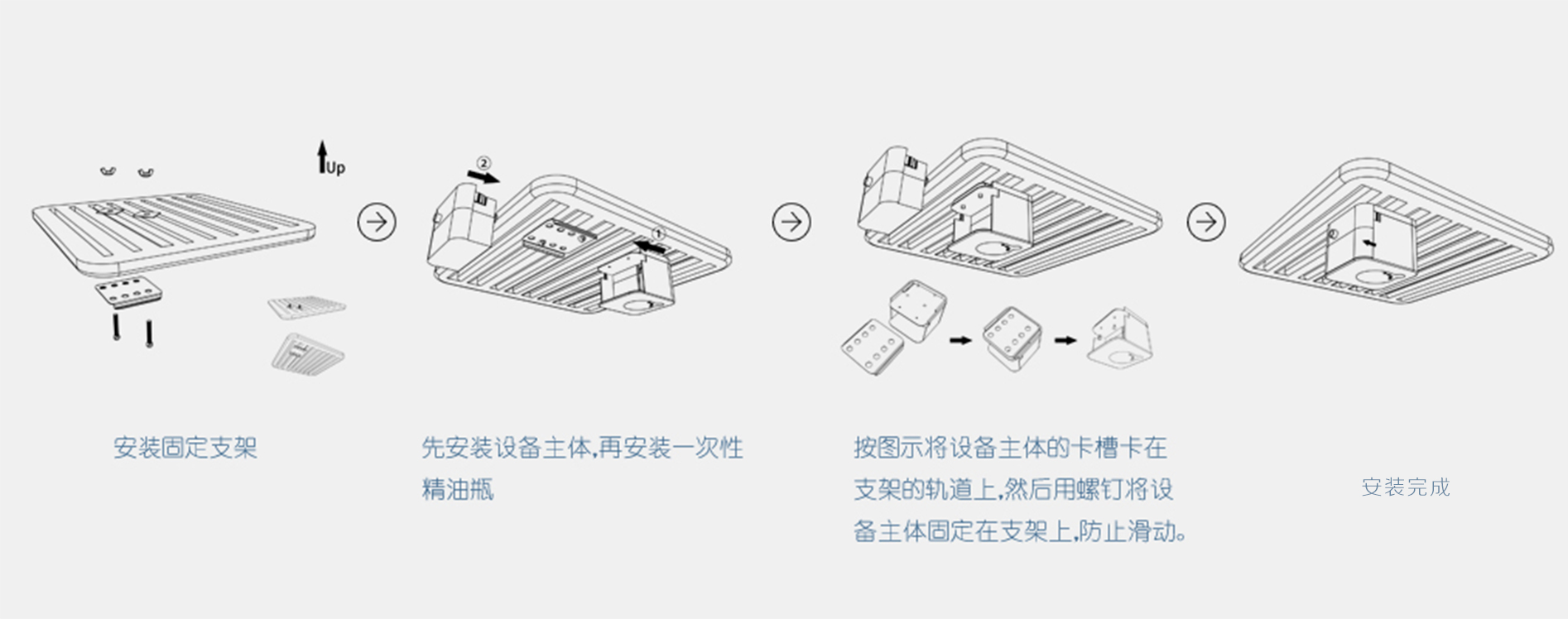 Up

②

①

安装固定支架

先安装设备主体,再安装一次性精油瓶

按图示将设备主体的卡槽卡在支架的轨道上,然后用螺钉将设备主体固定在支架上,防止滑动。

安装完成