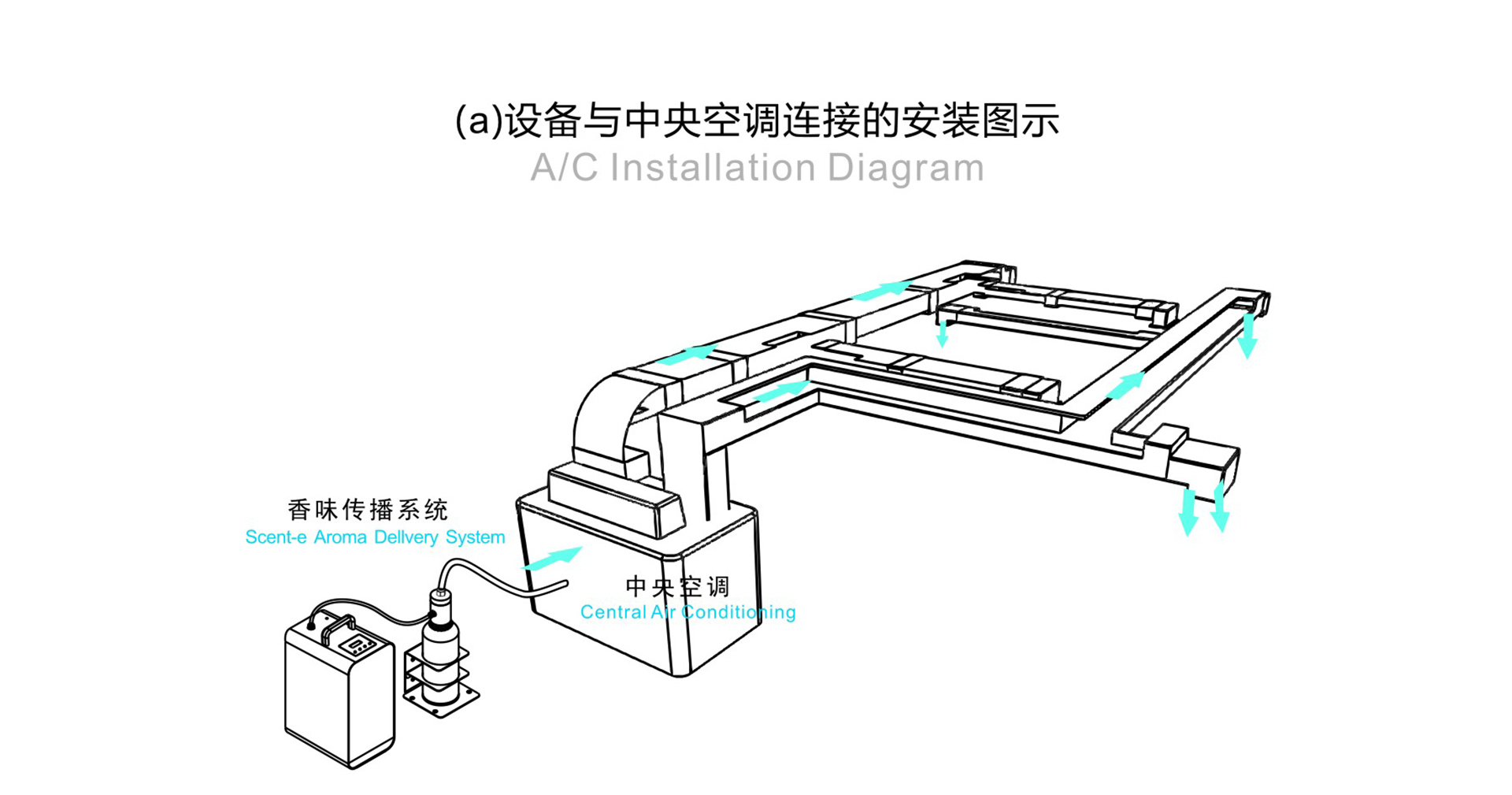 (a)设备与中央空调连接的安装图示
A/C Installation Diagram

香味传播系统
Scent-e Aroma Dellvery System

中央空调
Central Air Conditioning